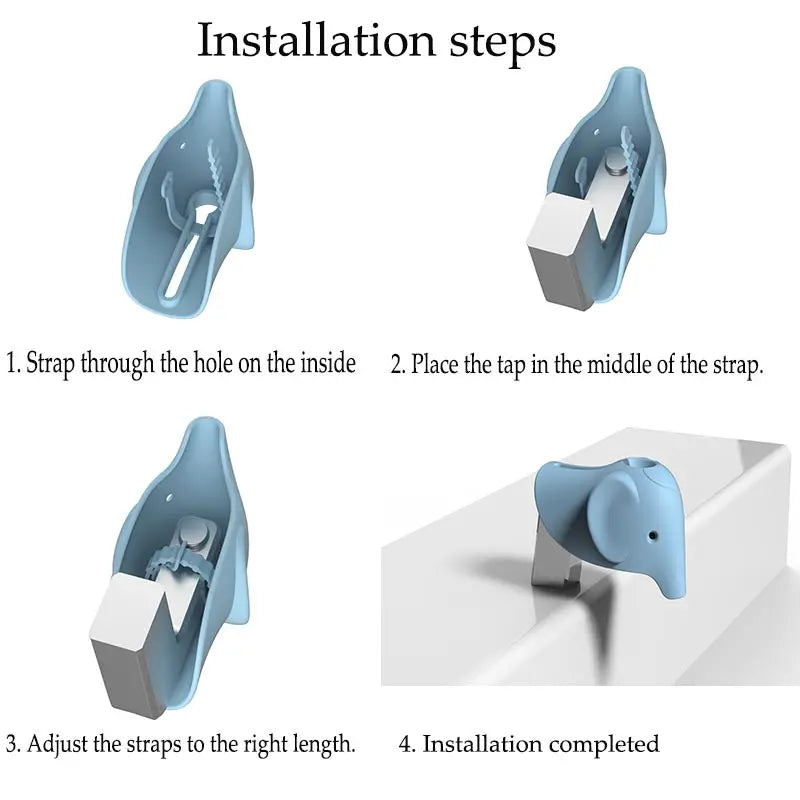 Installation steps

1. Strap through the hole on the inside

2. Place the tap in the middle of the strap.

3. Adjust the straps to the right length.

4. Installation completed